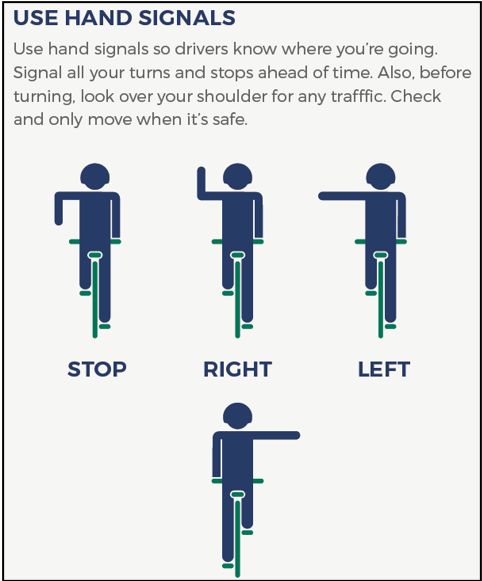 USE HAND SIGNALS

Use hand signals so drivers know where you're going. Signal all your turns and stops ahead of time. Also, before turning, look over your shoulder for any trafffic. Check and only move when it's safe.

STOP RIGHT LEFT